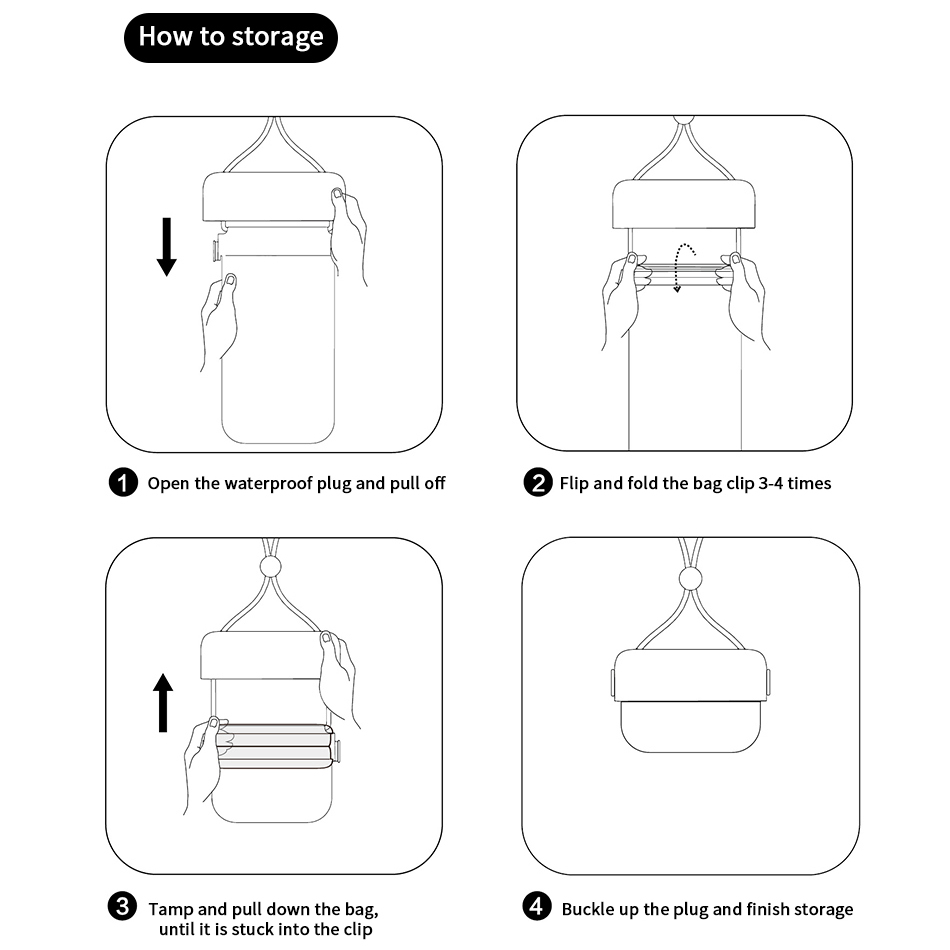 How to storage

1 Open the waterproof plug and pull off

2 Flip and fold the bag clip 3-4 times

3 Tamp and pull down the bag, until it is stuck into the clip

4 Buckle up the plug and finish storage